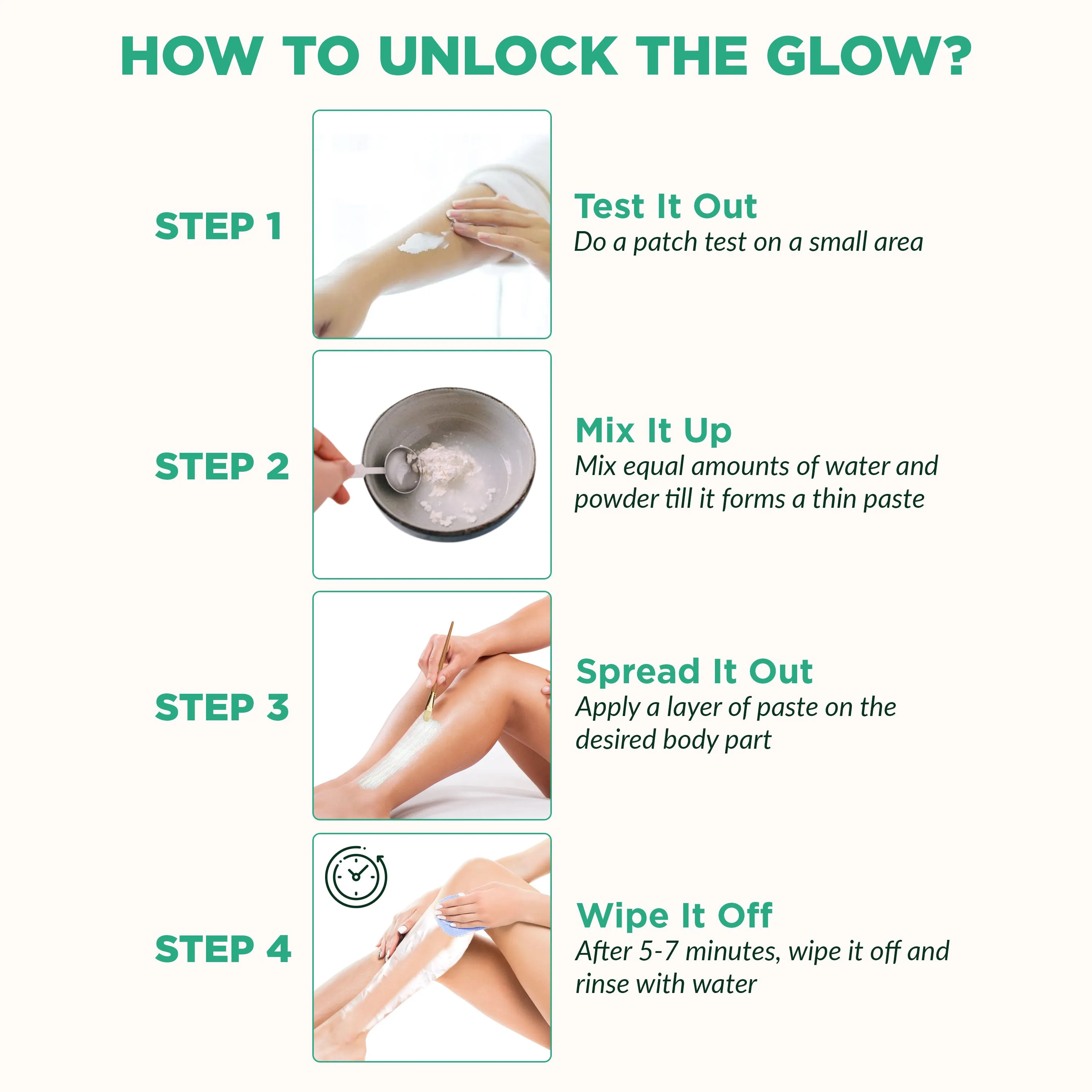 HOW TO UNLOCK THE GLOW?

STEP 1

Test It Out
Do a patch test on a small area

STEP 2

Mix It Up
Mix equal amounts of water and powder till it forms a thin paste

STEP 3

Spread It Out
Apply a layer of paste on the desired body part

STEP 4

Wipe It Off
After 5-7 minutes, wipe it off and rinse with water