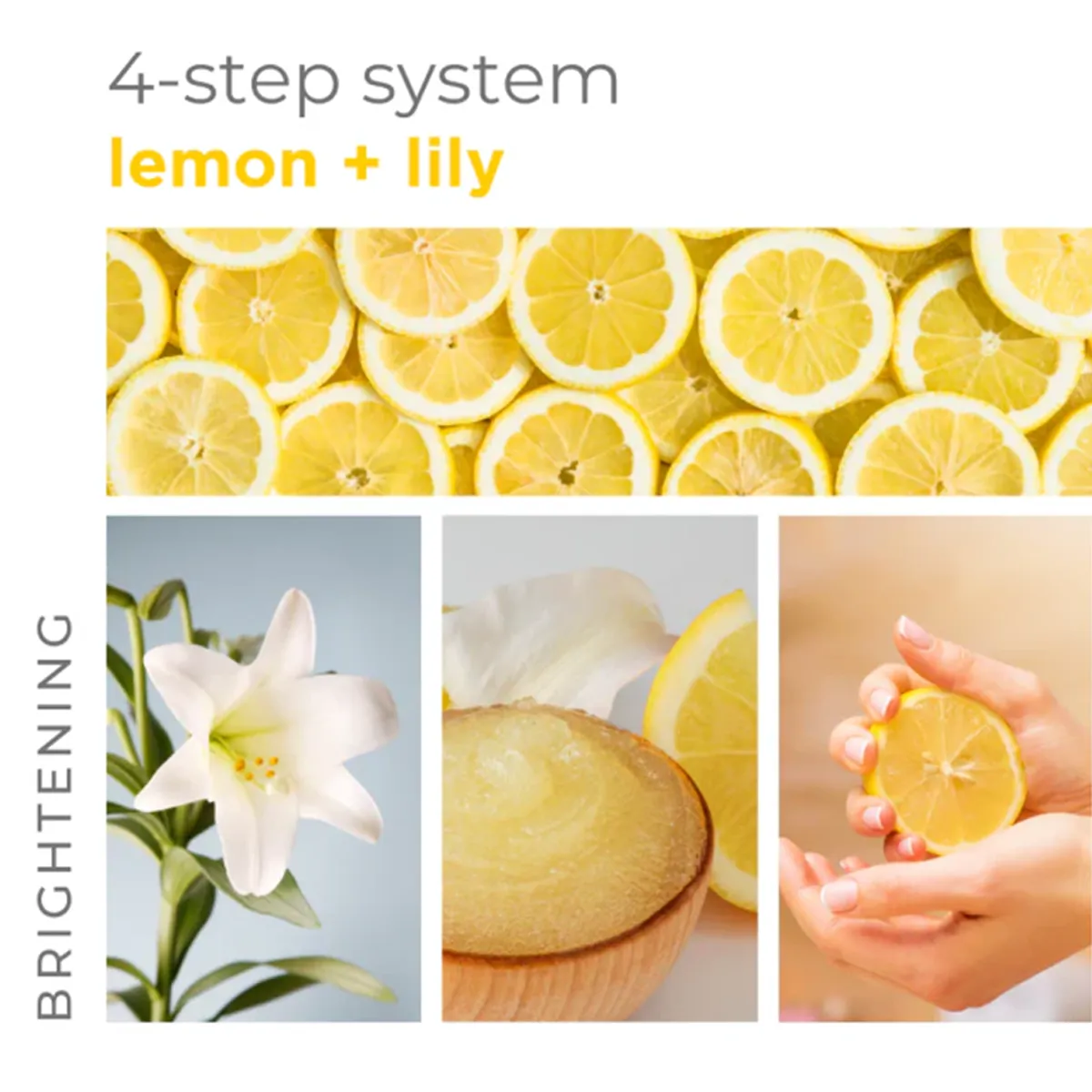 4-step system
lemon + lily

BRIGHTENING