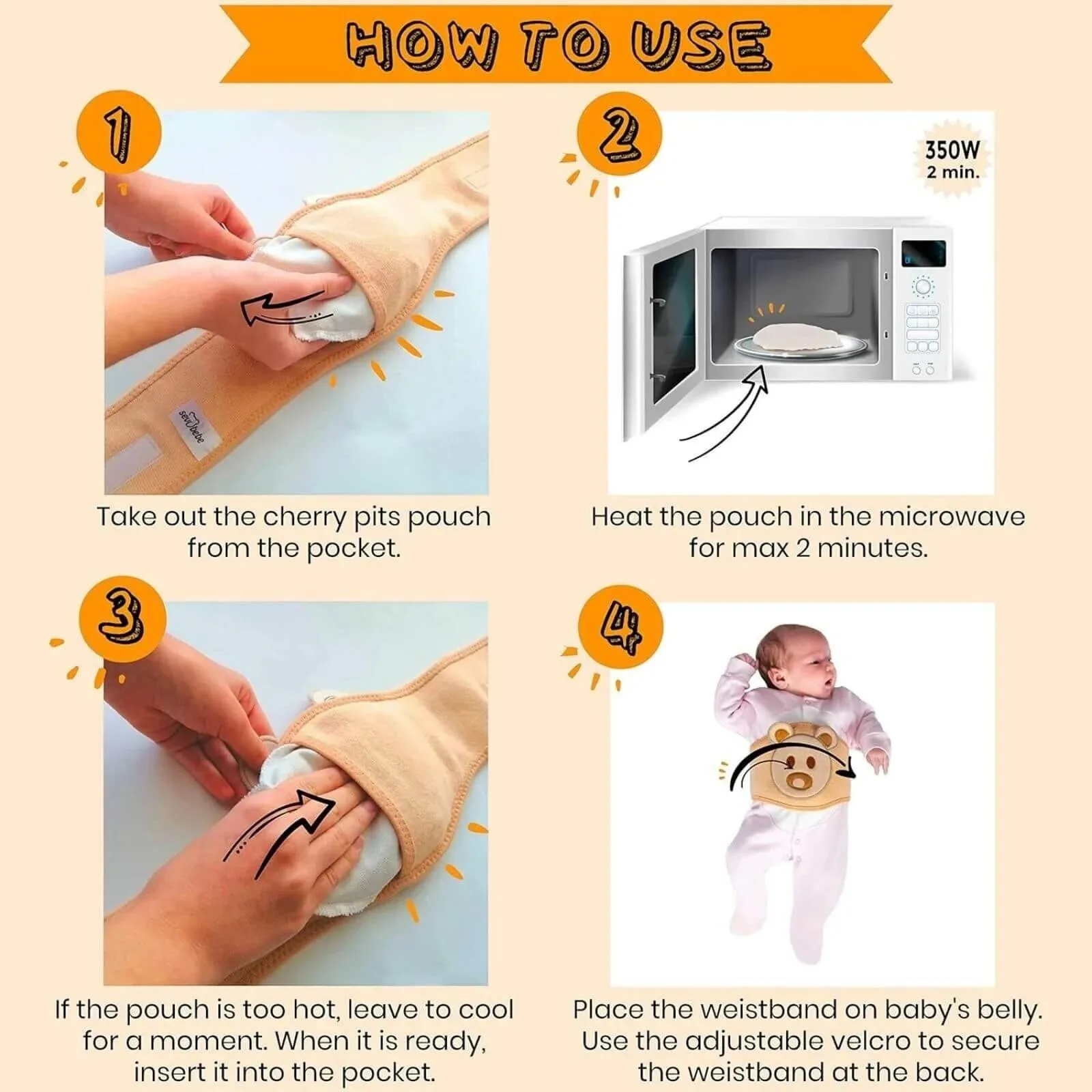 HOW TO USE

1

sevibebe

Take out the cherry pits pouch from the pocket.

2

350W 2 min.

Heat the pouch in the microwave for max 2 minutes.

3

If the pouch is too hot, leave to cool for a moment. When it is ready, insert it into the pocket.

4

Place the weistband on baby's belly. Use the adjustable velcro to secure the weistband at the back.