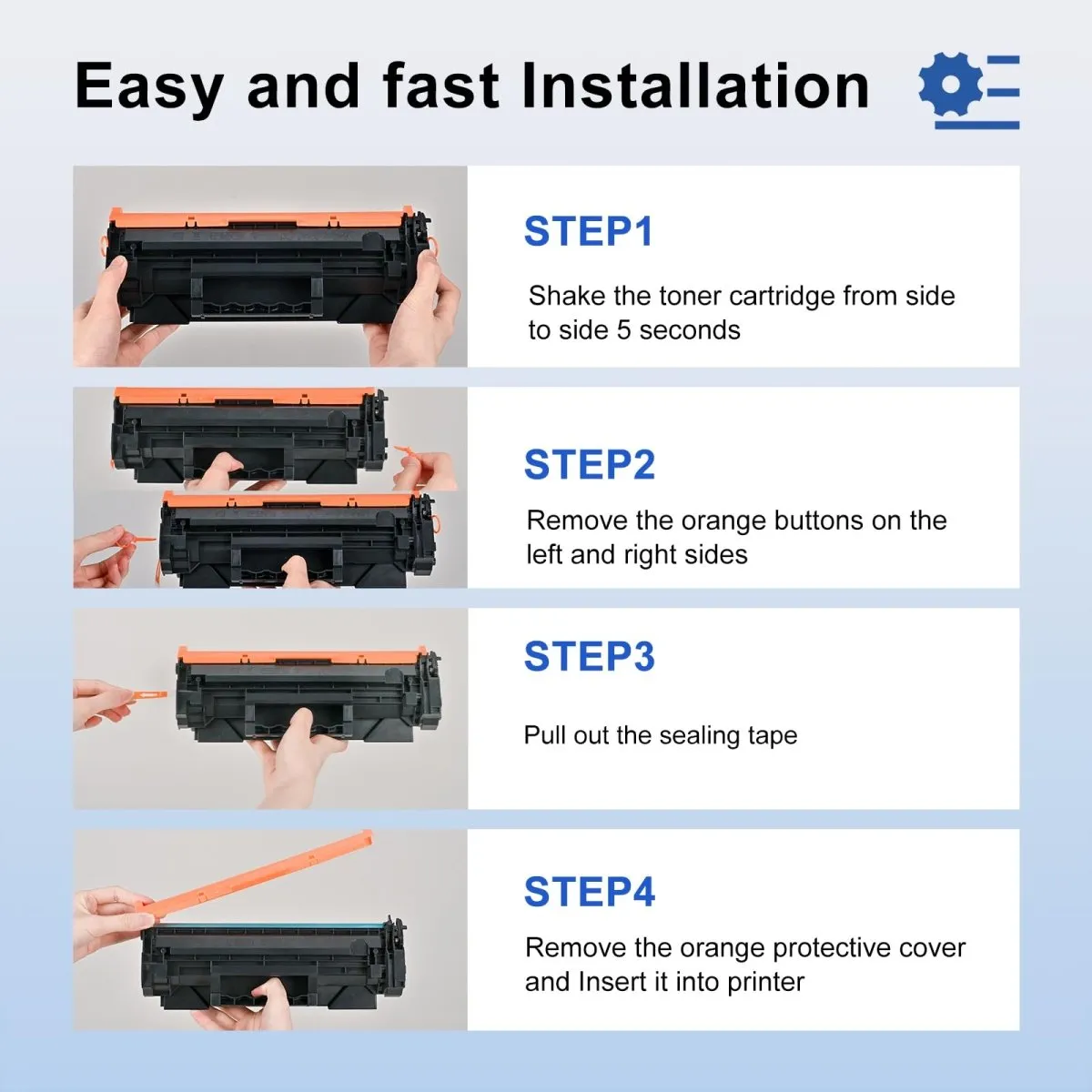 Easy and fast Installation

STEP1

Shake the toner cartridge from side to side 5 seconds

STEP2

Remove the orange buttons on the left and right sides

STEP3

Pull out the sealing tape

STEP4

Remove the orange protective cover and Insert it into printer