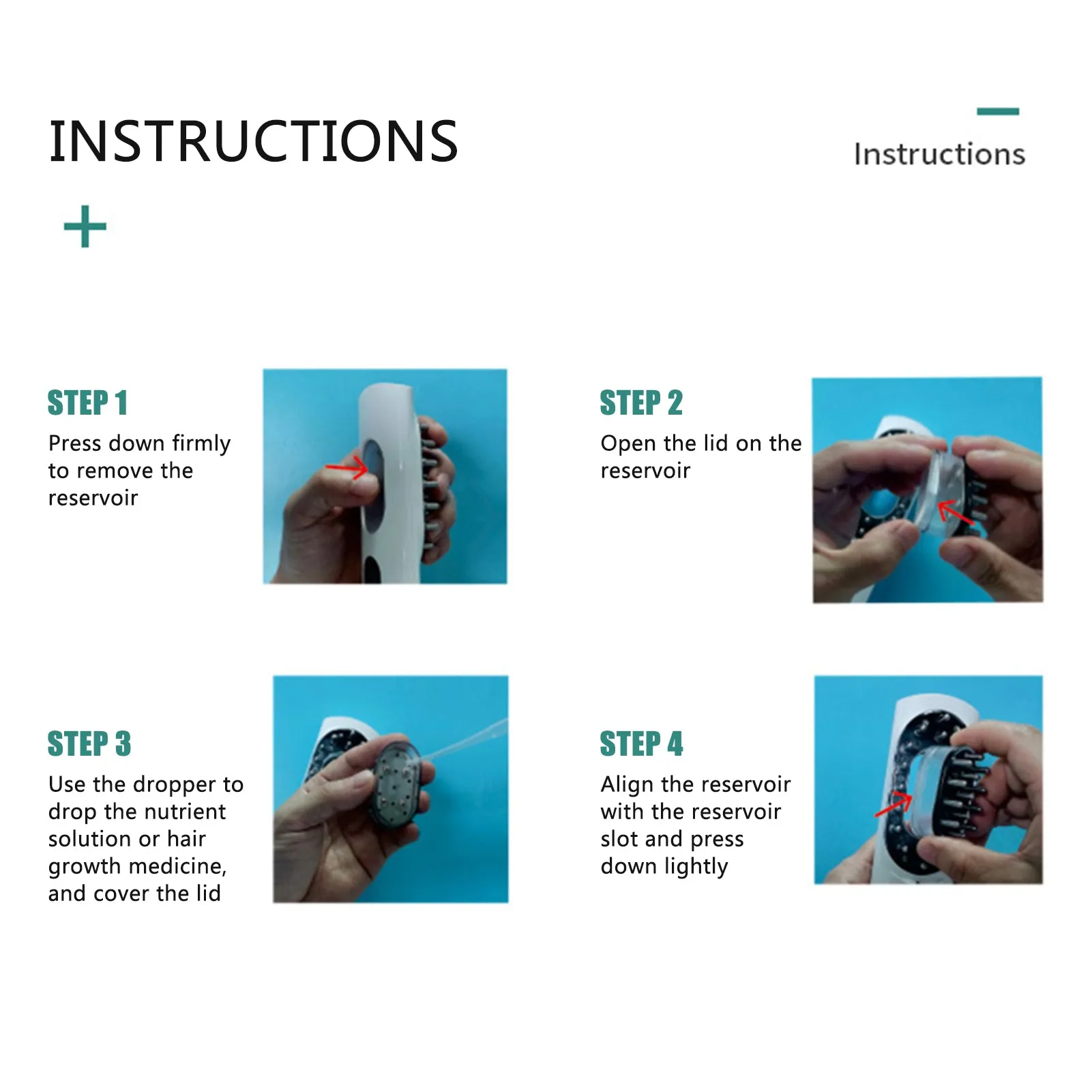 INSTRUCTIONS

Instructions

+

STEP 1
Press down firmly to remove the reservoir

STEP 2
Open the lid on the reservoir

STEP 3
Use the dropper to drop the nutrient solution or hair growth medicine, and cover the lid

STEP 4
Align the reservoir with the reservoir slot and press down lightly