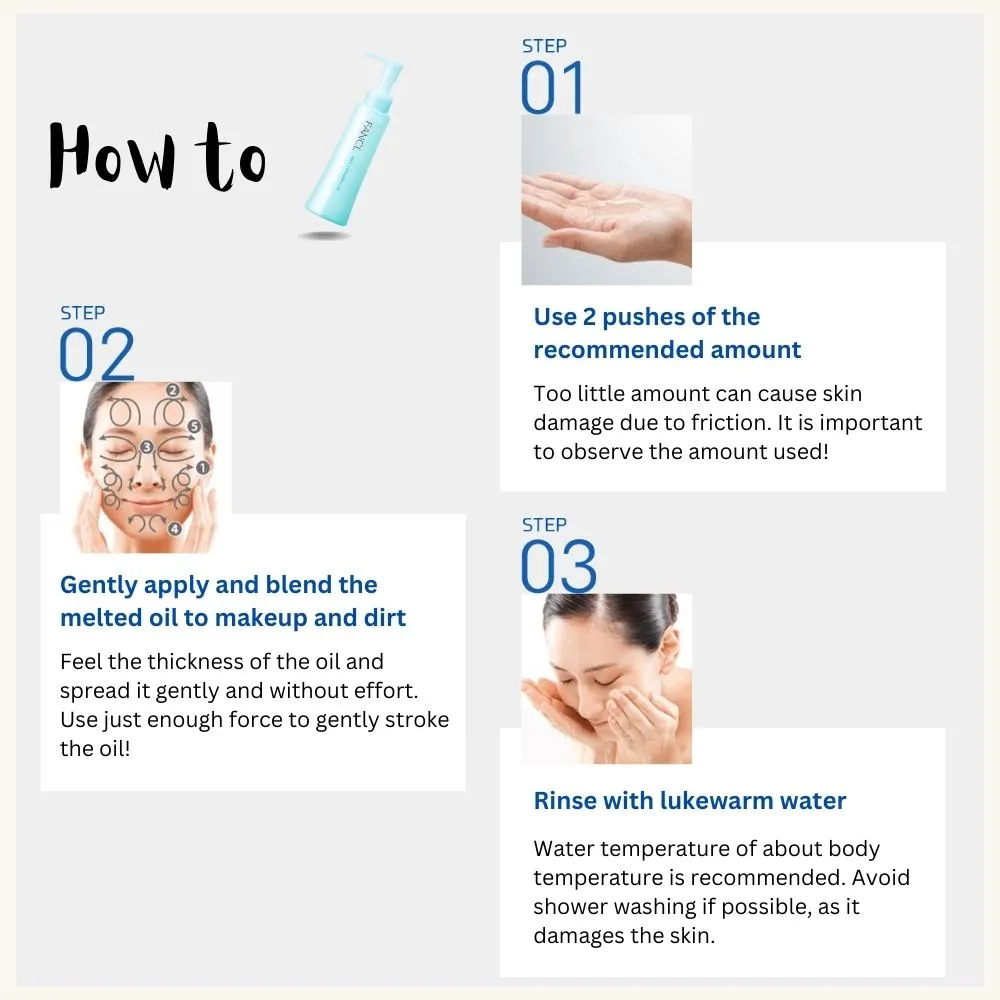 How to

FANCL

STEP
01

Use 2 pushes of the recommended amount

Too little amount can cause skin damage due to friction. It is important to observe the amount used!

STEP
02

2
5
3
1
4

Gently apply and blend the melted oil to makeup and dirt

Feel the thickness of the oil and spread it gently and without effort. Use just enough force to gently stroke the oil!

STEP
03

Rinse with lukewarm water

Water temperature of about body temperature is recommended. Avoid shower washing if possible, as it damages the skin.