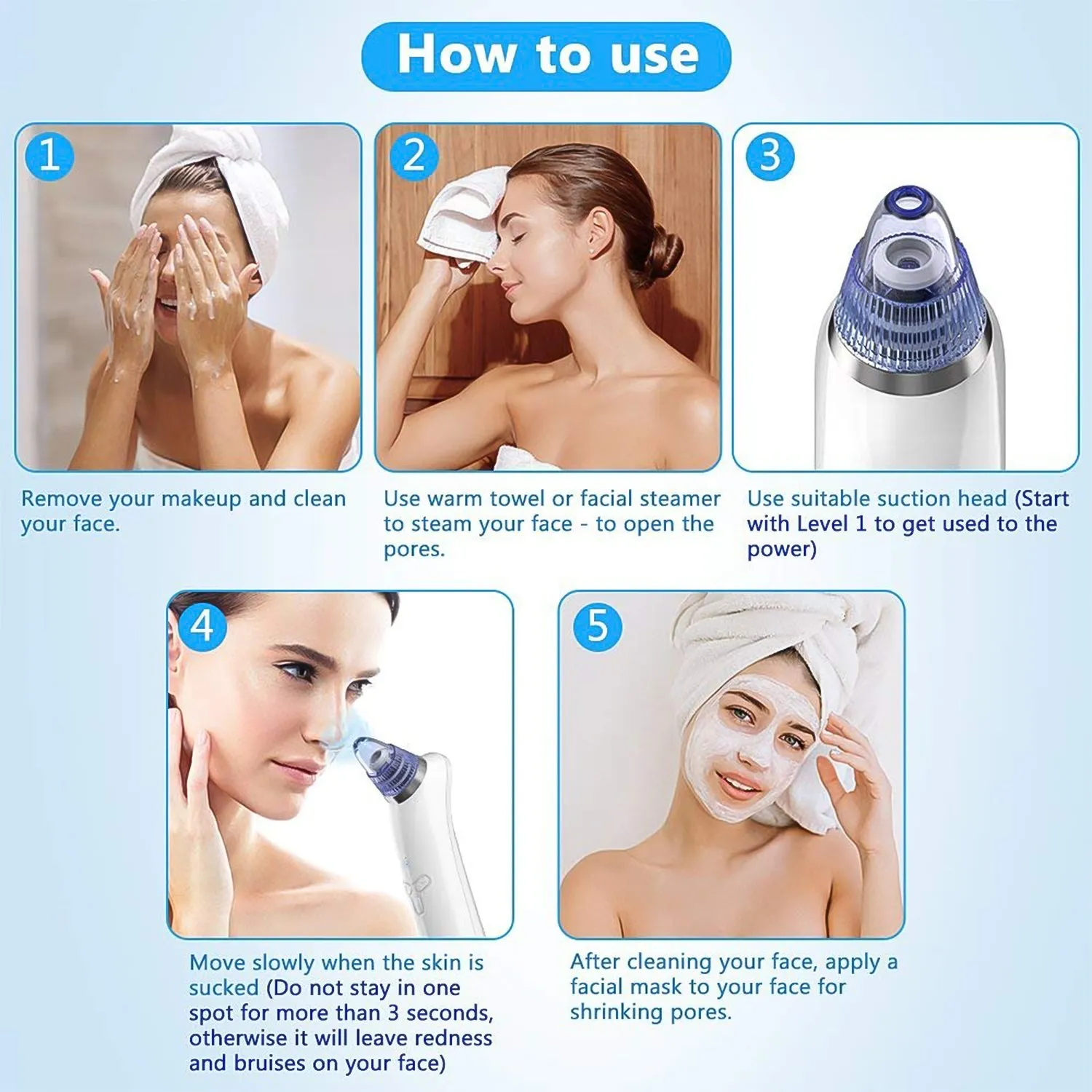 How to use

1

Remove your makeup and clean your face.

2

Use warm towel or facial steamer to steam your face - to open the pores.

3

Use suitable suction head (Start with Level 1 to get used to the power)

4

Move slowly when the skin is sucked (Do not stay in one spot for more than 3 seconds, otherwise it will leave redness and bruises on your face)

5

After cleaning your face, apply a facial mask to your face for shrinking pores.